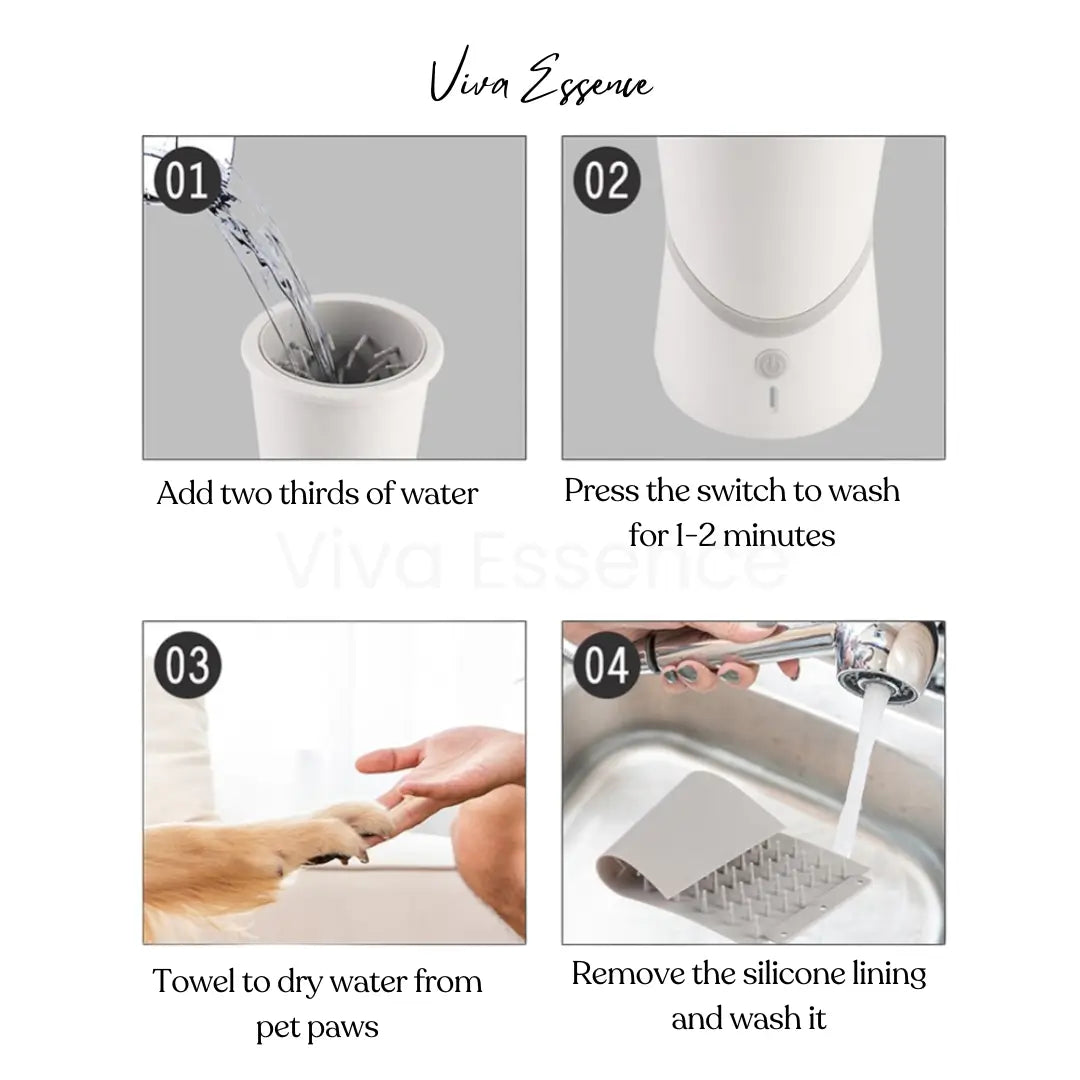 Viva Essence

01

Add two thirds of water

02

Press the switch to wash for 1-2 minutes

Viva Essence

03

Towel to dry water from pet paws

04

Remove the silicone lining and wash it