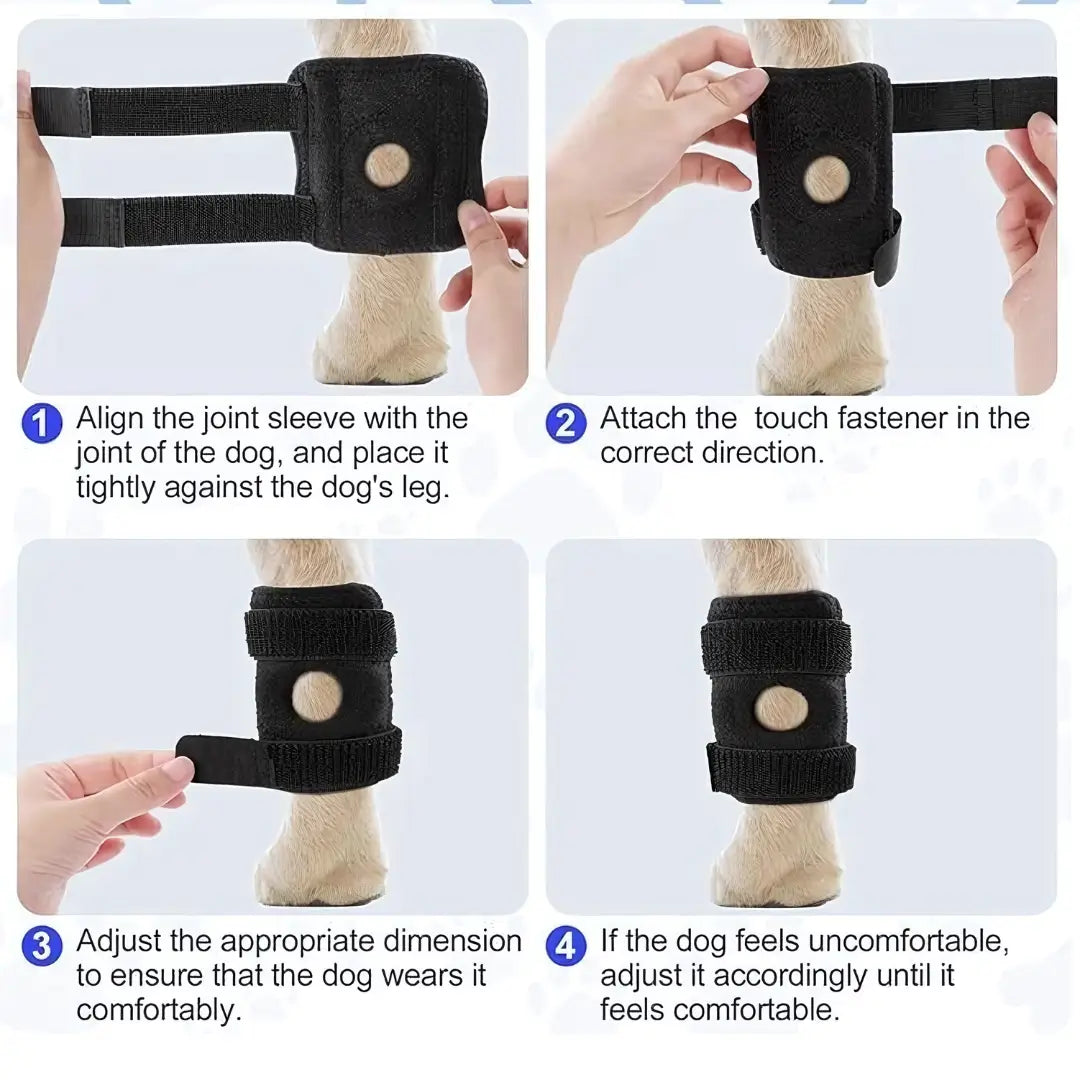 1 Align the joint sleeve with the joint of the dog, and place it tightly against the dog's leg.

2 Attach the  touch fastener in the correct direction.

3 Adjust the appropriate dimension to ensure that the dog wears it comfortably.

4 If the dog feels uncomfortable, adjust it accordingly until it feels comfortable.